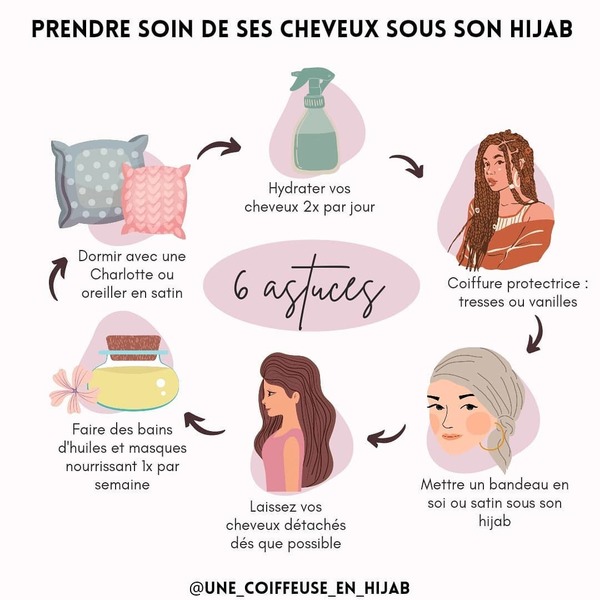 PRENDRE SOIN DE SES CHEVEUX SOUS SON HIJAB

6 astuces

Hydrater vos cheveux 2x par jour

Coiffure protectrice : tresses ou vanilles

Mettre un bandeau en soi ou satin sous son hijab

Laissez vos cheveux détachés dés que possible

Faire des bains d'huiles et masques nourrissant 1x par semaine

Dormir avec une Charlotte ou oreiller en satin

@UNE_COIFFEUSE_EN_HIJAB