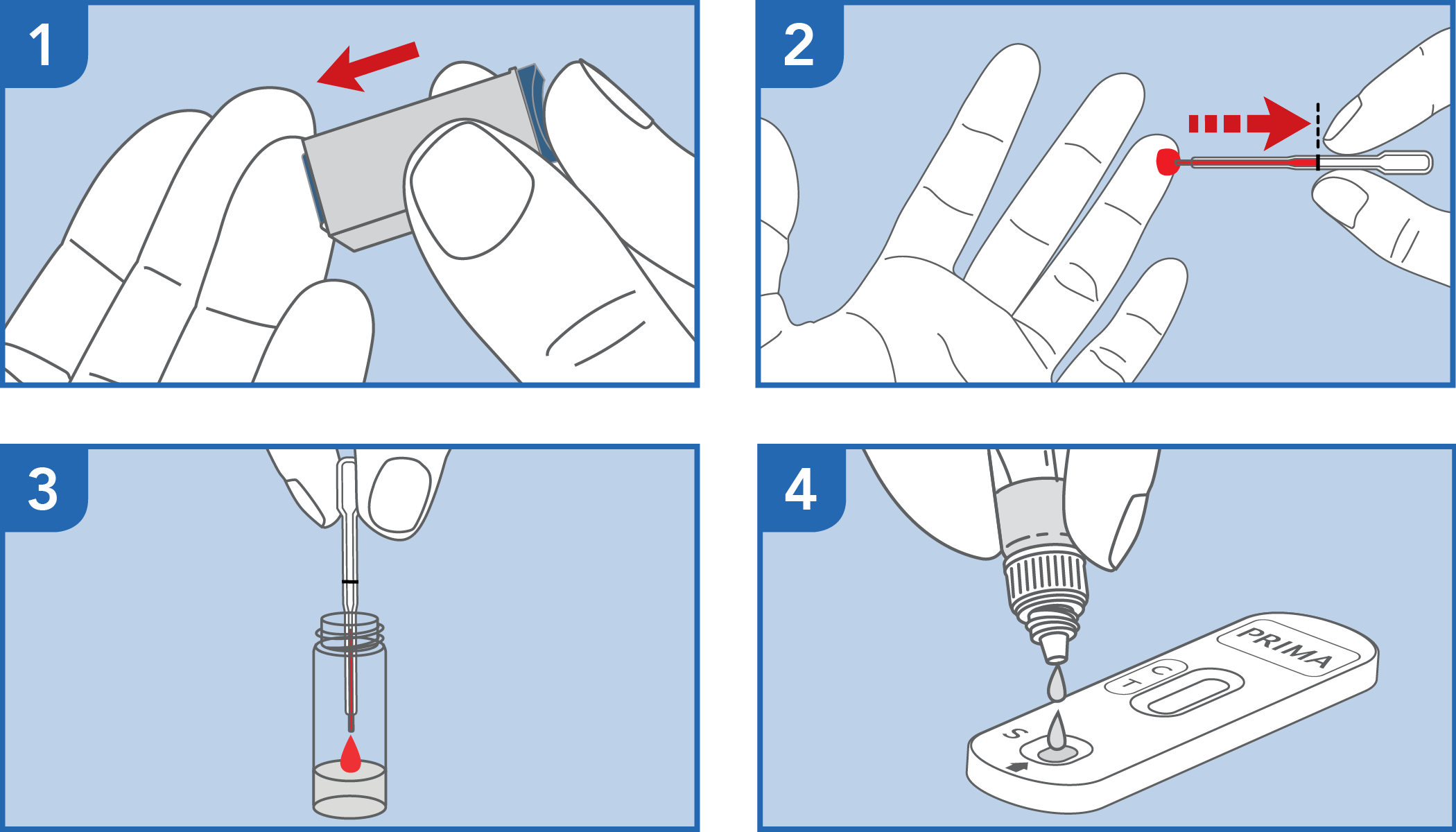 1

2

3

4

PRIMA

C

T

S